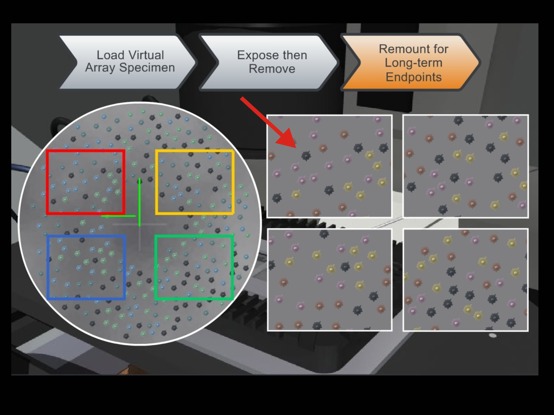 Load Virtual Array Specimen

Expose then Remove

Remount for Long-term Endpoints